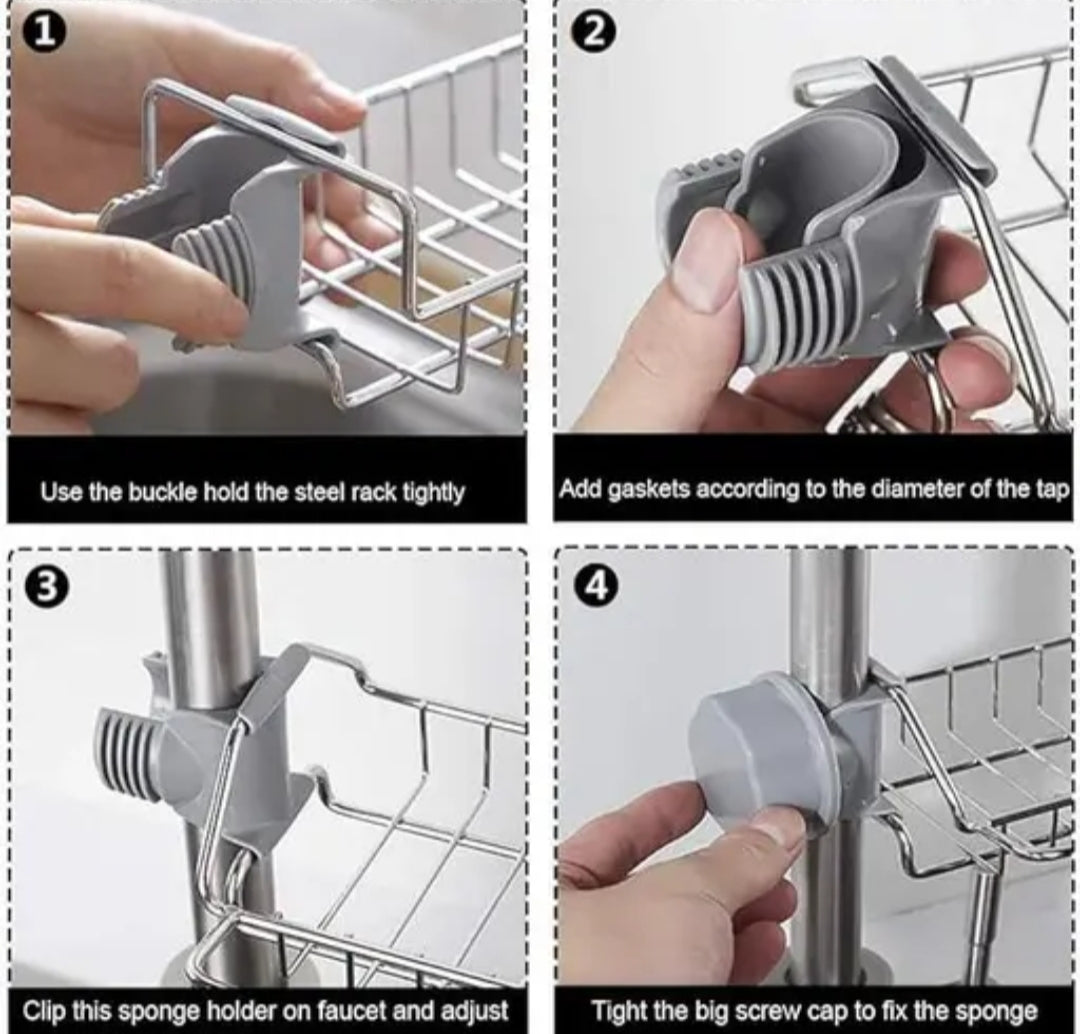 1

Use the buckle hold the steel rack tightly

2

Add gaskets according to the diameter of the tap

3

Clip this sponge holder on faucet and adjust

4

Tight the big screw cap to fix the sponge